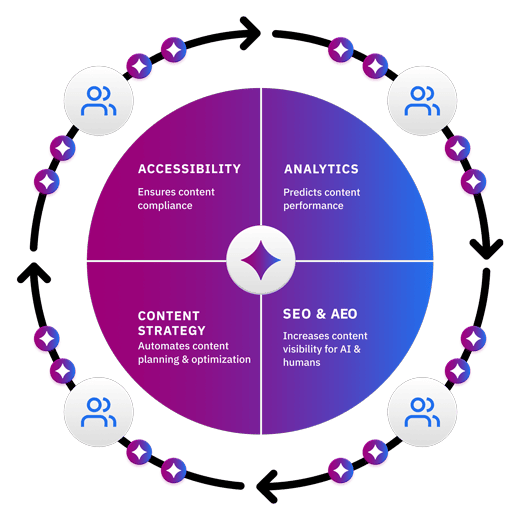 ACCESSIBILITY

Ensures content compliance

ANALYTICS

Predicts content performance

CONTENT STRATEGY

Automates content planning & optimization

SEO & AEO

Increases content visibility for AI & humans